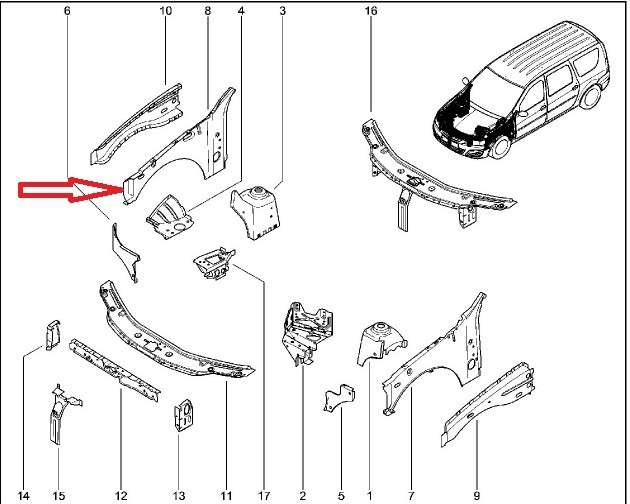 6 10 8 4 3 16

14 15 12 13 11 17 2 5 1 7 9