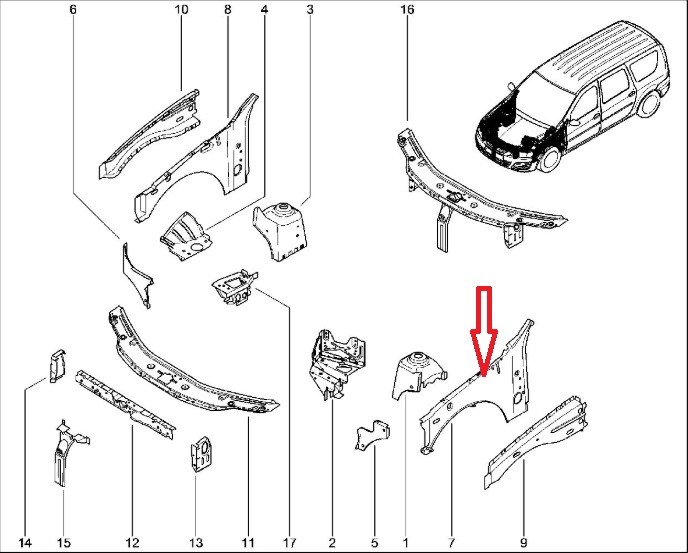 6
10
8
4
3
16
14
15
12
13
11
17
2
5
1
7
9