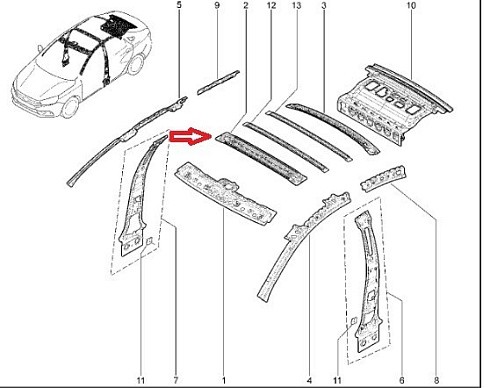 5
9
2
12
13
3
10
11
7
1
4
11
6
8